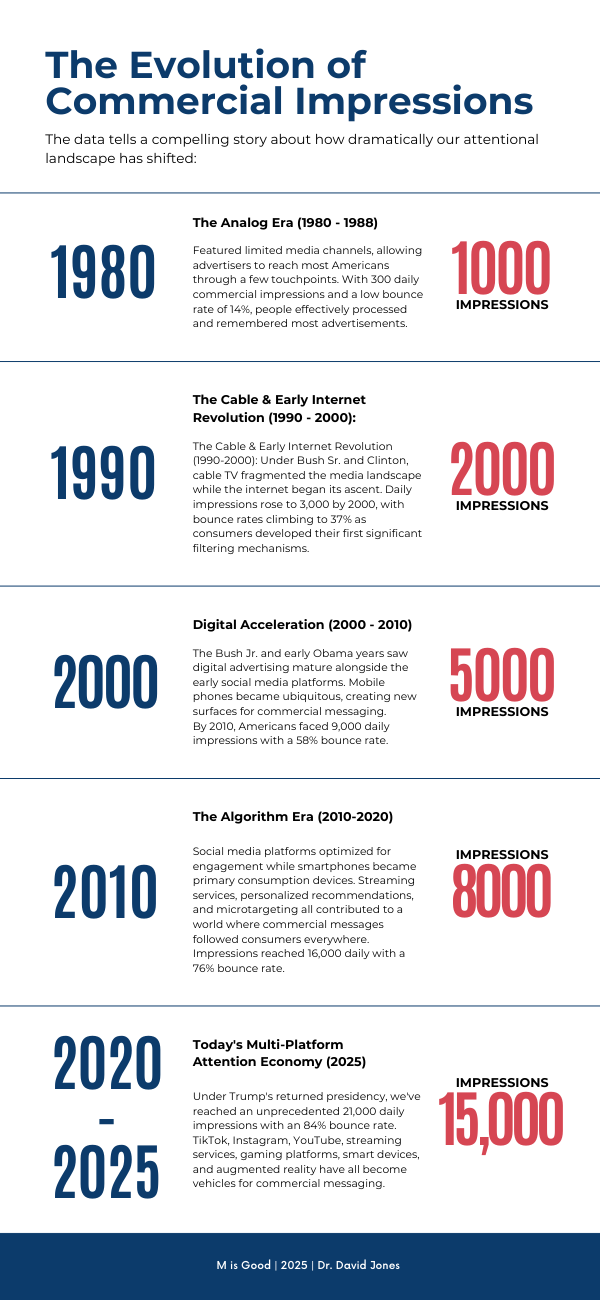 The Evolution of Commercial Impressions

The data tells a compelling story about how dramatically our attentional landscape has shifted:

1980

The Analog Era (1980 - 1988)

Featured limited media channels, allowing advertisers to reach most Americans through a few touchpoints. With 300 daily commercial impressions and a low bounce rate of 14%, people effectively processed and remembered most advertisements.

1000 IMPRESSIONS

1990

The Cable & Early Internet Revolution (1990 - 2000):

The Cable & Early Internet Revolution (1990-2000): Under Bush Sr. and Clinton, cable TV fragmented the media landscape while the internet began its ascent. Daily impressions rose to 3,000 by 2000, with bounce rates climbing to 37% as consumers developed their first significant filtering mechanisms.

2000 IMPRESSIONS

2000

Digital Acceleration (2000 - 2010)

The Bush Jr. and early Obama years saw digital advertising mature alongside the early social media platforms. Mobile phones became ubiquitous, creating new surfaces for commercial messaging. By 2010, Americans faced 9,000 daily impressions with a 58% bounce rate.

5000 IMPRESSIONS

2010

The Algorithm Era (2010-2020)

Social media platforms optimized for engagement while smartphones became primary consumption devices. Streaming services, personalized recommendations, and microtargeting all contributed to a world where commercial messages followed consumers everywhere. Impressions reached 16,000 daily with a 76% bounce rate.

IMPRESSIONS 8000

2020 - 2025

Today's Multi-Platform Attention Economy (2025)

Under Trump's returned presidency, we've reached an unprecedented 21,000 daily impressions with an 84% bounce rate. TikTok, Instagram, YouTube, streaming services, gaming platforms, smart devices, and augmented reality have all become vehicles for commercial messaging.

IMPRESSIONS 15,000

M is Good | 2025 | Dr. David Jones